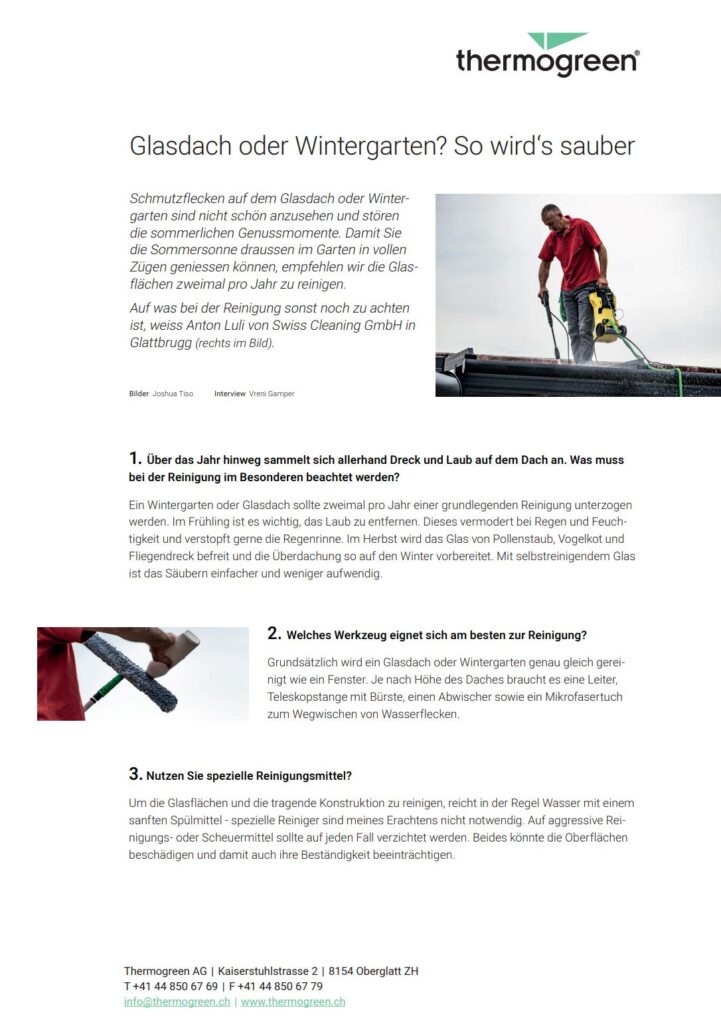 thermogreen®

Glasdach oder Wintergarten? So wird's sauber

Schmutzflecken auf dem Glasdach oder Wintergarten sind nicht schön anzusehen und stören die sommerlichen Genussmomente. Damit Sie die Sommersonne draussen im Garten in vollen Zügen geniessen können, empfehlen wir die Glasflächen zweimal pro Jahr zu reinigen.

Auf was bei der Reinigung sonst noch zu achten ist, weiss Anton Luli von Swiss Cleaning GmbH in Glattbrugg (rechts im Bild).

Bilder Joshua Tiso Interview Vreni Gamper

1. Über das Jahr hinweg sammelt sich allerhand Dreck und Laub auf dem Dach an. Was muss bei der Reinigung im Besonderen beachtet werden?

Ein Wintergarten oder Glasdach sollte zweimal pro Jahr einer grundlegenden Reinigung unterzogen werden. Im Frühling ist es wichtig, das Laub zu entfernen. Dieses vermodert bei Regen und Feuchtigkeit und verstopft gerne die Regenrinne. Im Herbst wird das Glas von Pollenstaub, Vogelkot und Fliegendreck befreit und die Überdachung so auf den Winter vorbereitet. Mit selbstreinigendem Glas ist das Säubern einfacher und weniger aufwendig.

2. Welches Werkzeug eignet sich am besten zur Reinigung?

Grundsätzlich wird ein Glasdach oder Wintergarten genau gleich gereinigt wie ein Fenster. Je nach Höhe des Daches braucht es eine Leiter, Teleskopstange mit Bürste, einen Abwischer sowie ein Mikrofasertuch zum Wegwischen von Wasserflecken.

3. Nutzen Sie spezielle Reinigungsmittel?

Um die Glasflächen und die tragende Konstruktion zu reinigen, reicht in der Regel Wasser mit einem sanften Spülmittel - spezielle Reiniger sind meines Erachtens nicht notwendig. Auf aggressive Reinigungs- oder Scheuermittel sollte auf jeden Fall verzichtet werden. Beides könnte die Oberflächen beschädigen und damit auch ihre Beständigkeit beeinträchtigen.

Thermogreen AG | Kaiserstuhlstrasse 2 | 8154 Oberglatt ZH
T +41 44 850 67 69 | F +41 44 850 67 79
info@thermogreen.ch | www.thermogreen.ch